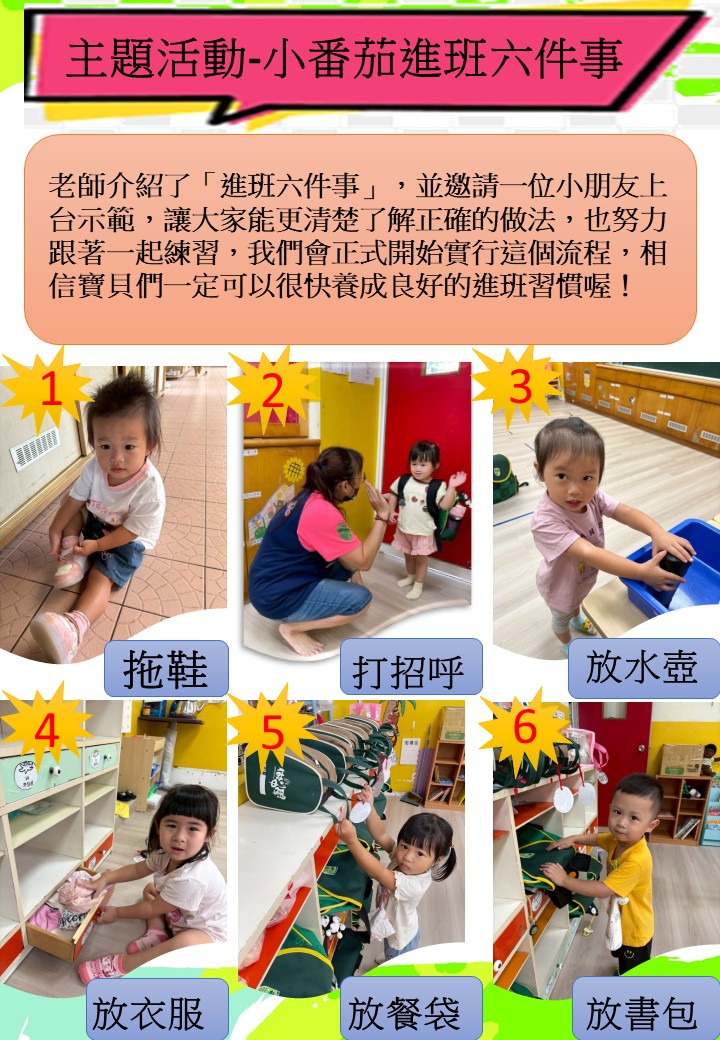 主題活動-小番茄進班六件事

老師介紹了「進班六件事」，並邀請一位小朋友上台示範，讓大家能更清楚了解正確的做法，也努力跟著一起練習，我們會正式開始實行這個流程，相信寶貝們一定可以很快養成良好的進班習慣喔！

1
拖鞋

2
打招呼

3
放水壺

4
放衣服

5
放餐袋

6
放書包