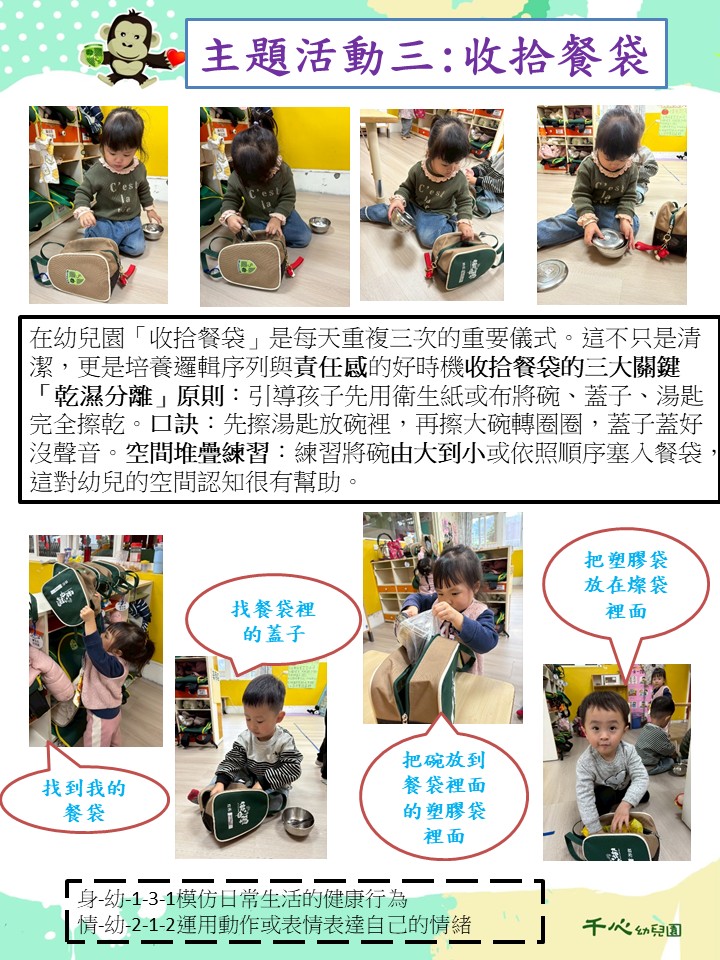 主題活動三:收拾餐袋

在幼兒園「收拾餐袋」是每天重複三次的重要儀式。這不只是清潔，更是培養邏輯序列與責任感的好時機收拾餐袋的三大關鍵「乾濕分離」原則：引導孩子先用衛生紙或布將碗、蓋子、湯匙完全擦乾。口訣：先擦湯匙放碗裡，再擦大碗轉圈圈，蓋子蓋好沒聲音。空間堆疊練習：練習將碗由大到小或依照順序塞入餐袋，這對幼兒的空間認知很有幫助。

找到我的餐袋

找餐袋裡的蓋子

把碗放到餐袋裡面的塑膠袋裡面

把塑膠袋放在燦袋裡面

身-幼-1-3-1模仿日常生活的健康行為
情-幼-2-1-2運用動作或表情表達自己的情緒

千心幼兒園