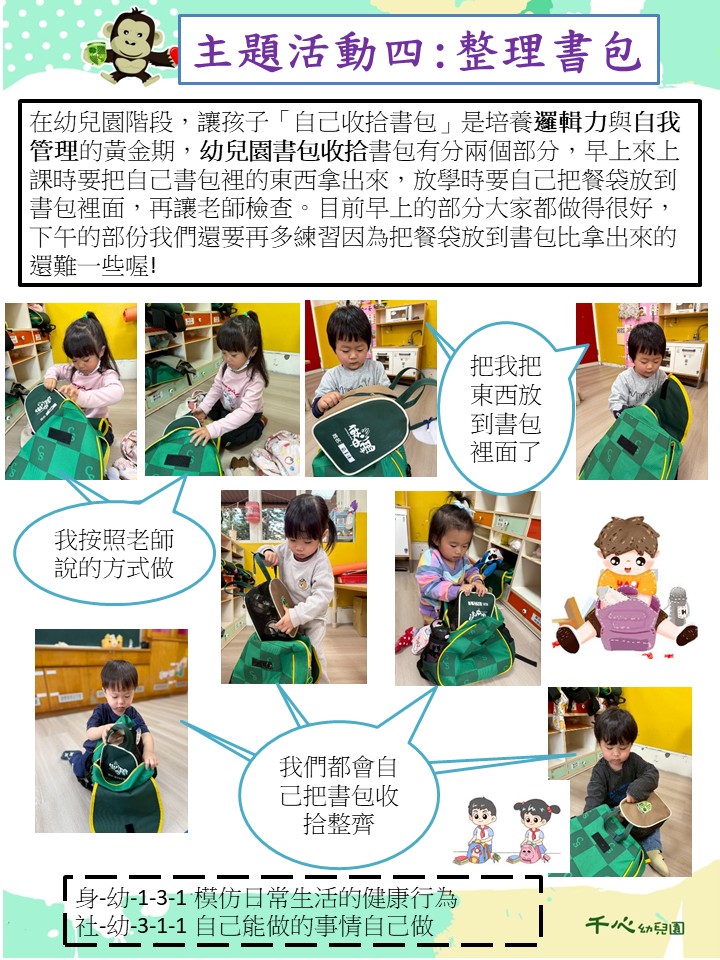 主題活動四:整理書包

在幼兒園階段，讓孩子「自己收拾書包」是培養邏輯力與自我管理的黃金期，幼兒園書包收拾書包有分兩個部分，早上來上課時要把自己書包裡的東西拿出來，放學時要自己把餐袋放到書包裡面，再讓老師檢查。目前早上的部分大家都做得很好，下午的部份我們還要再多練習因為把餐袋放到書包比拿出來的還難一些喔!

把我把東西放到書包裡面了

我按照老師說的方式做

我們都會自己把書包收拾整齊

身-幼-1-3-1 模仿日常生活的健康行為
社-幼-3-1-1 自己能做的事情自己做

千心幼兒園